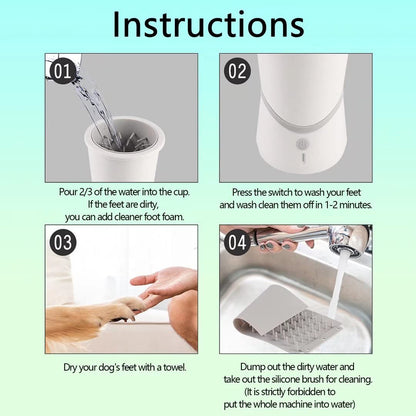 Instructions

01

Pour 2/3 of the water into the cup. If the feet are dirty, you can add cleaner foot foam.

02

Press the switch to wash your feet and wash clean them off in 1-2 minutes.

03

Dry your dog's feet with a towel.

04

Dump out the dirty water and take out the silicone brush for cleaning. (It is strictly forbidden to put the whole machine into water)